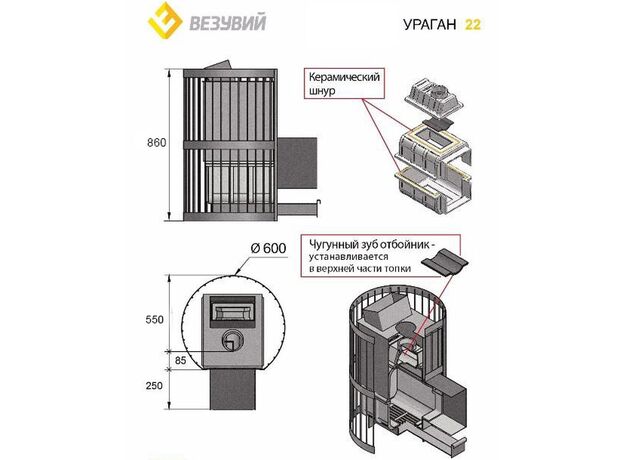 ВЕЗУВИЙ

УРАГАН 22

860

Керамический шнур

Ø 600

Чугунный зуб отбойник - устанавливается в верхней части топки

550

85

250