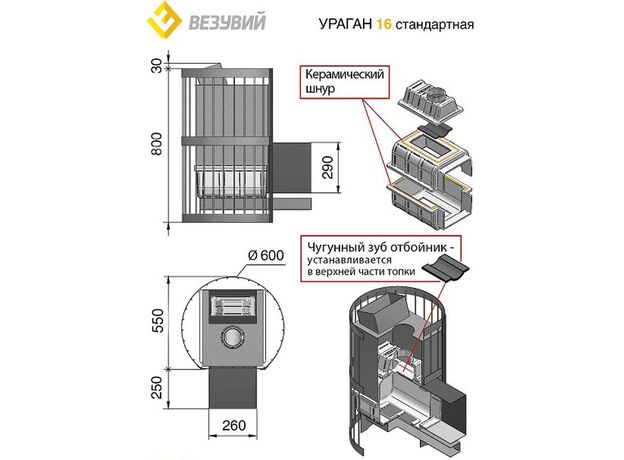 ВЕЗУВИЙ

УРАГАН 16 стандартная

30

800

290

Керамический шнур

Ø 600

550

250

260

Чугунный зуб отбойник - устанавливается в верхней части топки