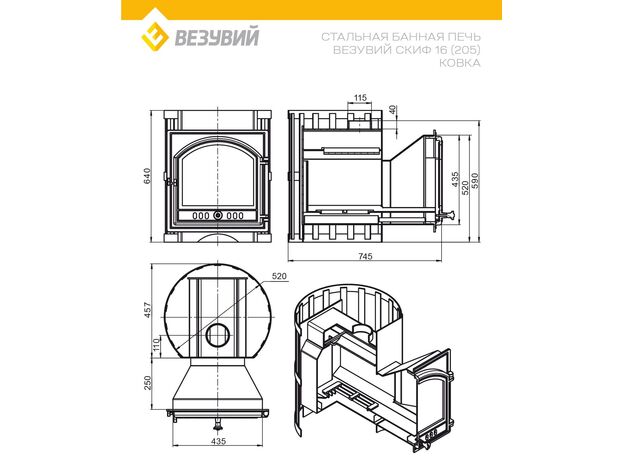 ВЕЗУВИЙ

СТАЛЬНАЯ БАННАЯ ПЕЧЬ
ВЕЗУВИЙ СКИФ 16 (205)
КОВКА

640

115
40
435
520
590
745

520
457
110
250
435