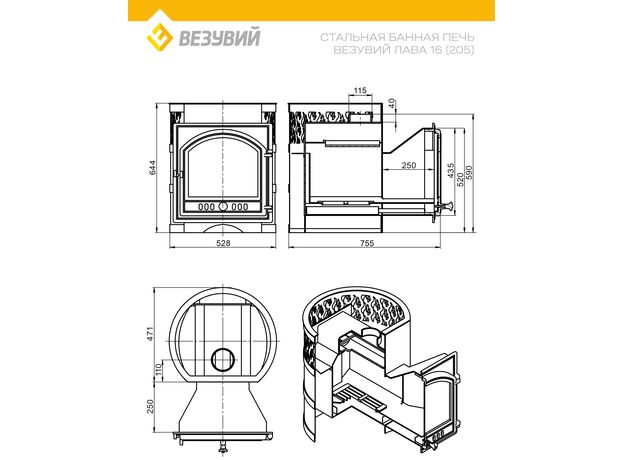 ВЕЗУВИЙ

СТАЛЬНАЯ БАННАЯ ПЕЧЬ
ВЕЗУВИЙ ЛАВА 16 (205)

644
528

115
40
250
435
520
590
755

471
110
250