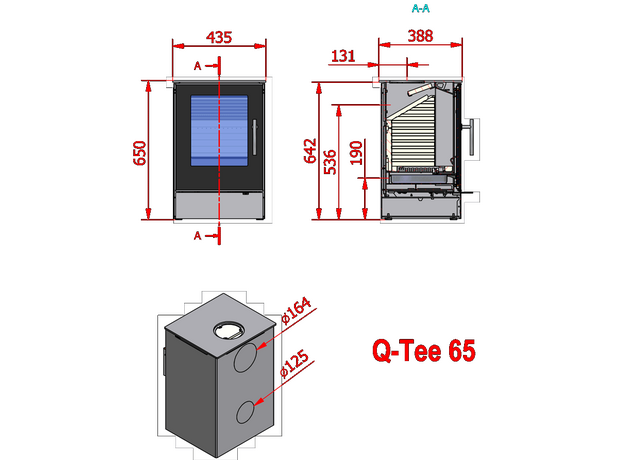 A-A

435

A

650

A

388

131

642

536

190

ø164

ø125

Q-Tee 65