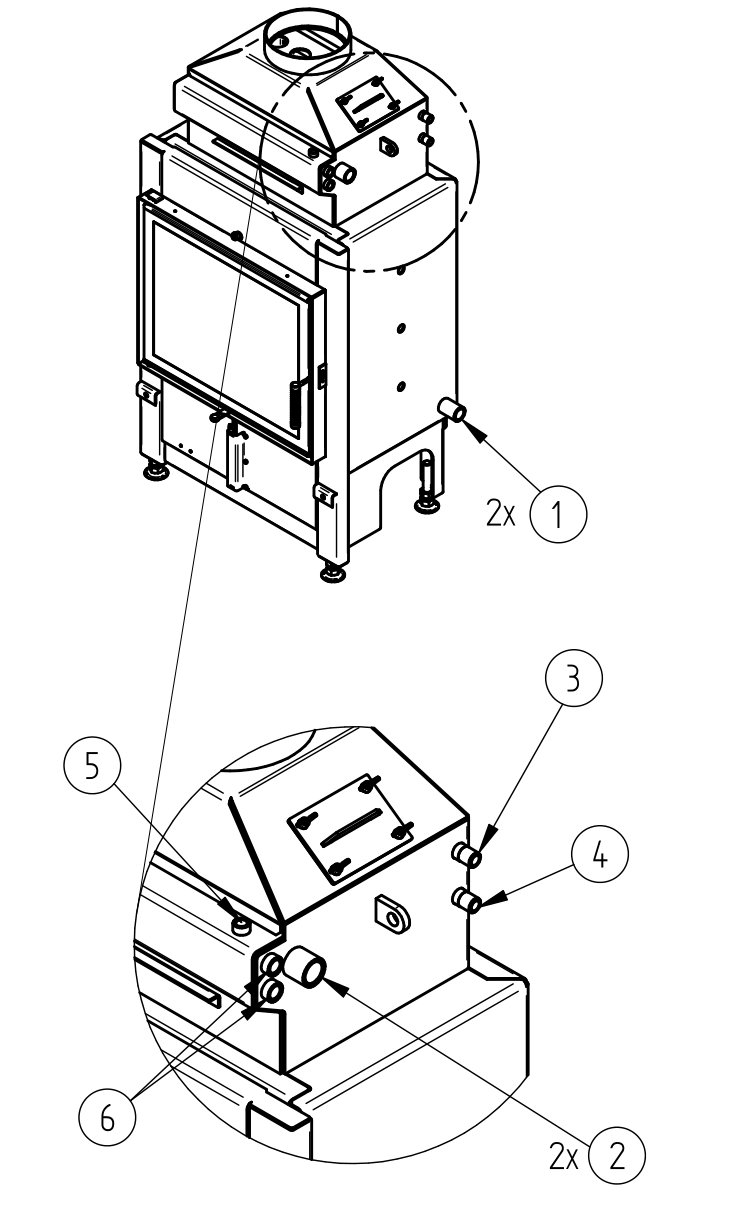 2x 1

3

5

4

6

2x 2